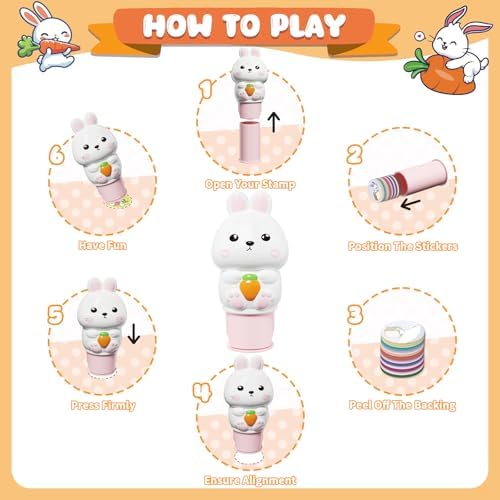 HOW TO PLAY

1
Open Your Stamp

2
Position The Stickers

3
Peel Off The Backing

4
Ensure Alignment

5
Press Firmly

6
Have Fun